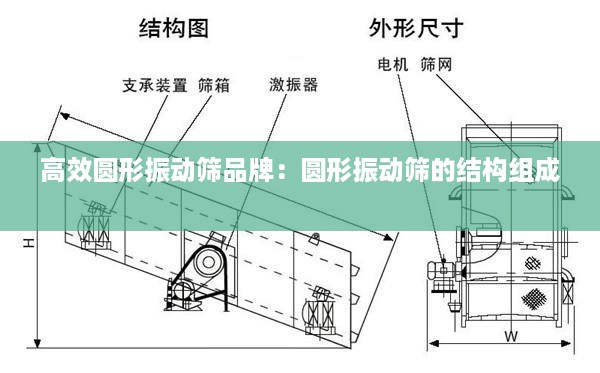 结构图

外形尺寸

支承装置 筛箱

激振器

电机 筛网

高效圆形振动筛品牌：圆形振动筛的结构组成

H

W