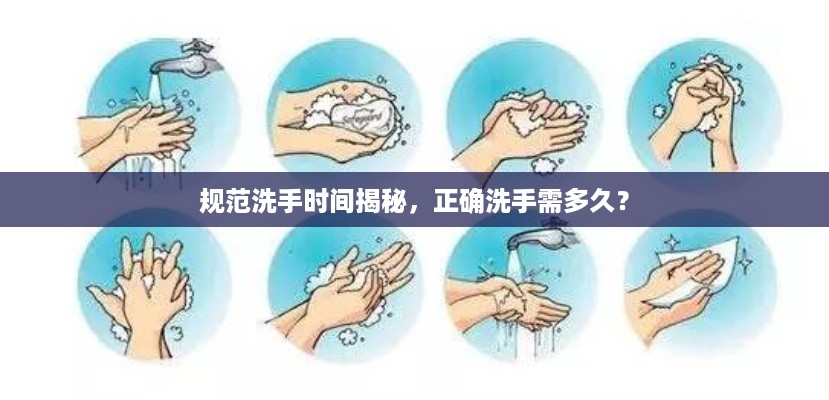 Safeguard

规范洗手时间揭秘，正确洗手需多久？